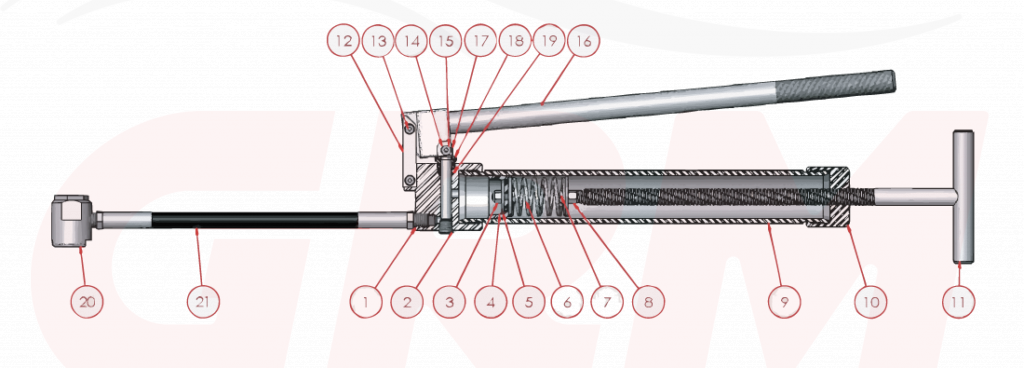 12 13 14 15 17 18 19 16

20 21 1 2 3 4 5 6 7 8 9 10 11

GRM